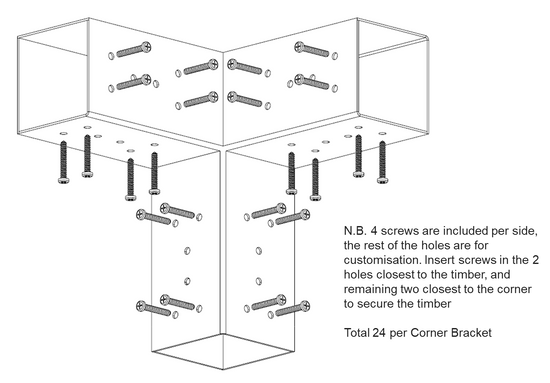 N.B. 4 screws are included per side, the rest of the holes are for customisation. Insert screws in the 2 holes closest to the timber, and remaining two closest to the corner to secure the timber

Total 24 per Corner Bracket