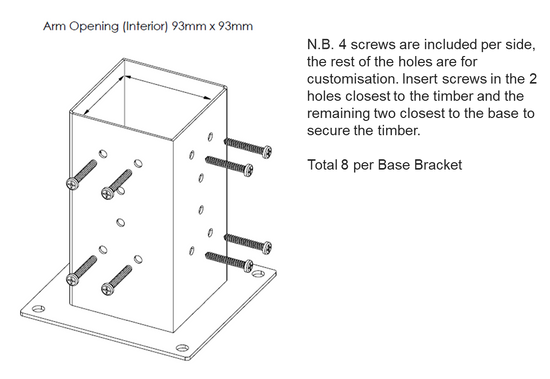 Arm Opening (Interior) 93mm x 93mm

N.B. 4 screws are included per side, the rest of the holes are for customisation. Insert screws in the 2 holes closest to the timber and the remaining two closest to the base to secure the timber.

Total 8 per Base Bracket